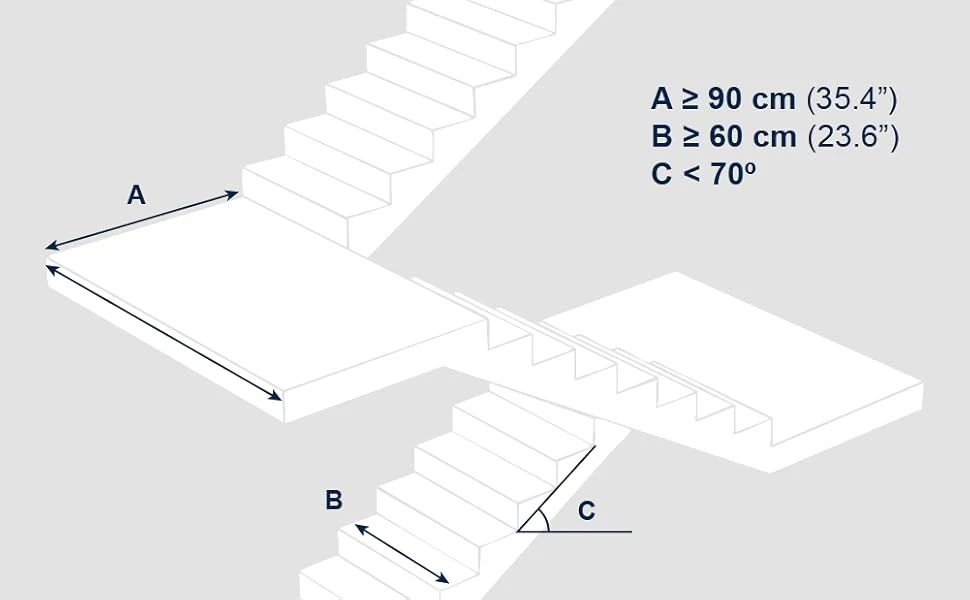 A ≥ 90 cm (35.4”)
B ≥ 60 cm (23.6”)
C < 70º

A

B

C